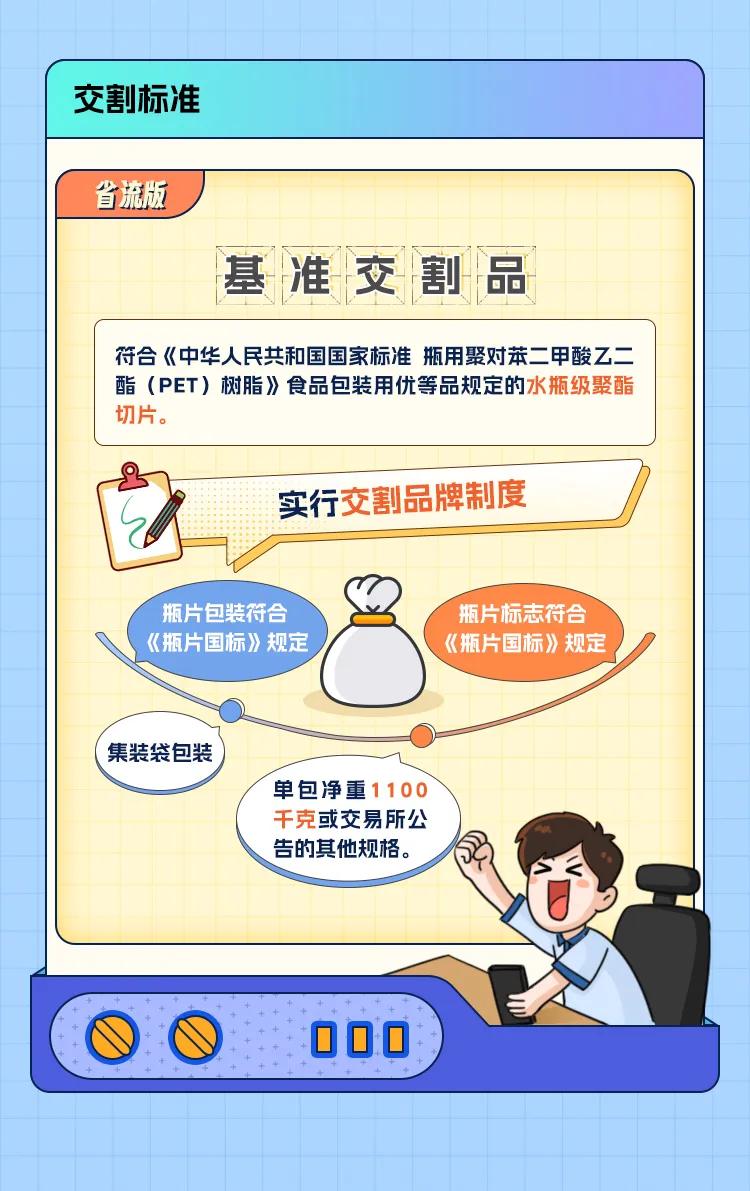 交割标准

省流版

基准交割品

符合《中华人民共和国国家标准 瓶用聚对苯二甲酸乙二酯（PET）树脂》食品包装用优等品规定的水瓶级聚酯切片。

实行交割品牌制度

瓶片包装符合《瓶片国标》规定

瓶片标志符合《瓶片国标》规定

集装袋包装

单包净重1100千克或交易所公告的其他规格。